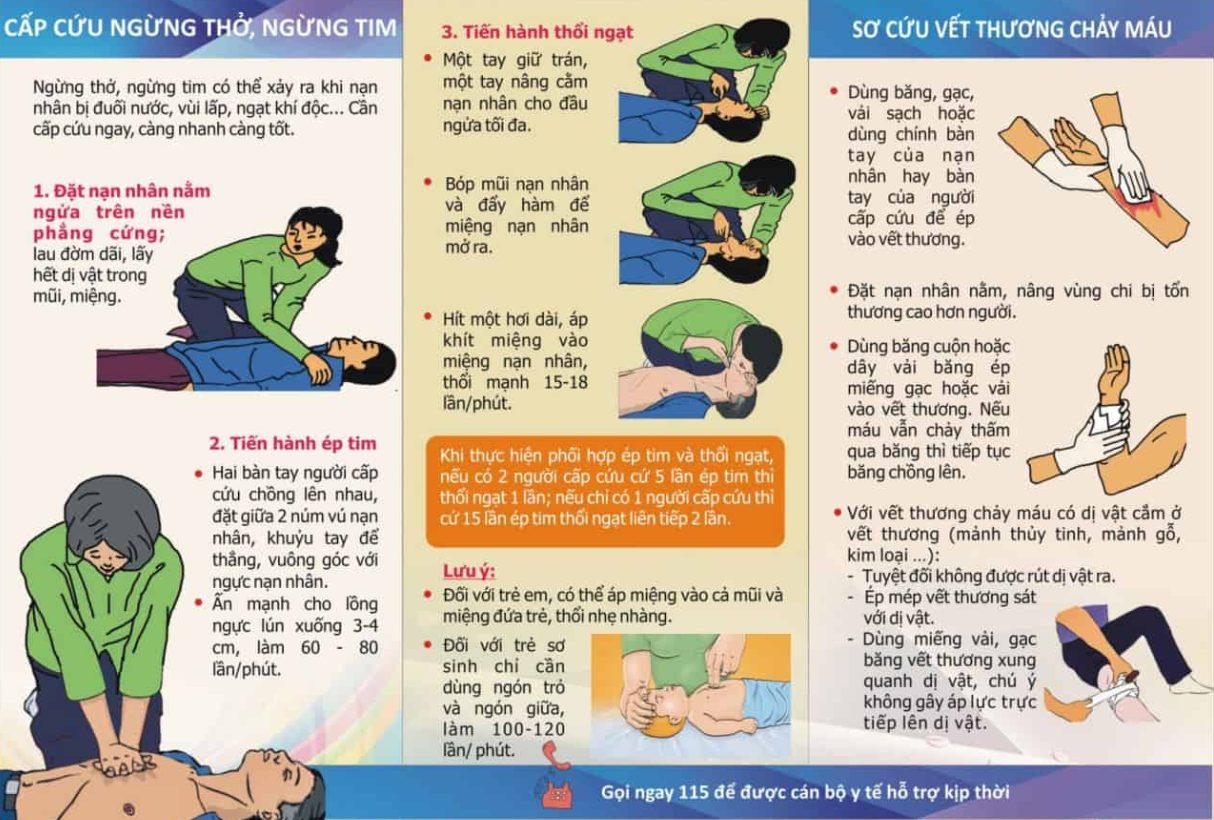 CẤP CỨU NGỪNG THỞ, NGỪNG TIM

Ngừng thở, ngừng tim có thể xảy ra khi nạn nhân bị đuối nước, vùi lấp, ngạt khí độc... Cần cấp cứu ngay, càng nhanh càng tốt.

1. Đặt nạn nhân nằm ngửa trên nền phẳng cứng; lau đờm dãi, lấy hết dị vật trong mũi, miệng.

2. Tiến hành ép tim

• Hai bàn tay người cấp cứu chồng lên nhau, đặt giữa 2 núm vú nạn nhân, khuỷu tay để thẳng, vuông góc với ngực nạn nhân.

• Ấn mạnh cho lồng ngực lún xuống 3-4 cm, làm 60 - 80 lần/phút.

3. Tiến hành thổi ngạt

• Một tay giữ trán, một tay nâng cằm nạn nhân cho đầu ngửa tối đa.

• Bóp mũi nạn nhân và đẩy hàm để miệng nạn nhân mở ra.

• Hít một hơi dài, áp khít miệng vào miệng nạn nhân, thổi mạnh 15-18 lần/phút.

Khi thực hiện phối hợp ép tim và thổi ngạt, nếu có 2 người cấp cứu cứ 5 lần ép tim thì thổi ngạt 1 lần; nếu chỉ có 1 người cấp cứu thì cứ 15 lần ép tim thổi ngạt liên tiếp 2 lần.

Lưu ý:

• Đối với trẻ em, có thể áp miệng vào cả mũi và miệng đứa trẻ, thổi nhẹ nhàng.

• Đối với trẻ sơ sinh chỉ cần dùng ngón trỏ và ngón giữa, làm 100-120 lần/ phút.

SƠ CỨU VẾT THƯƠNG CHẢY MÁU

• Dùng băng, gạc, vải sạch hoặc dùng chính bàn tay của nạn nhân hay bàn tay của người cấp cứu để ép vào vết thương.

• Đặt nạn nhân nằm, nâng vùng chi bị tổn thương cao hơn người.

• Dùng băng cuộn hoặc dây vải băng ép miếng gạc hoặc vải vào vết thương. Nếu máu vẫn chảy thấm qua băng thì tiếp tục băng chồng lên.

• Với vết thương chảy máu có dị vật cắm ở vết thương (mảnh thủy tinh, mảnh gỗ, kim loại ...):
- Tuyệt đối không được rút dị vật ra.
- Ép mép vết thương sát với dị vật.
- Dùng miếng vải, gạc băng vết thương xung quanh dị vật, chú ý không gây áp lực trực tiếp lên dị vật.

Gọi ngay 115 để được cán bộ y tế hỗ trợ kịp thời